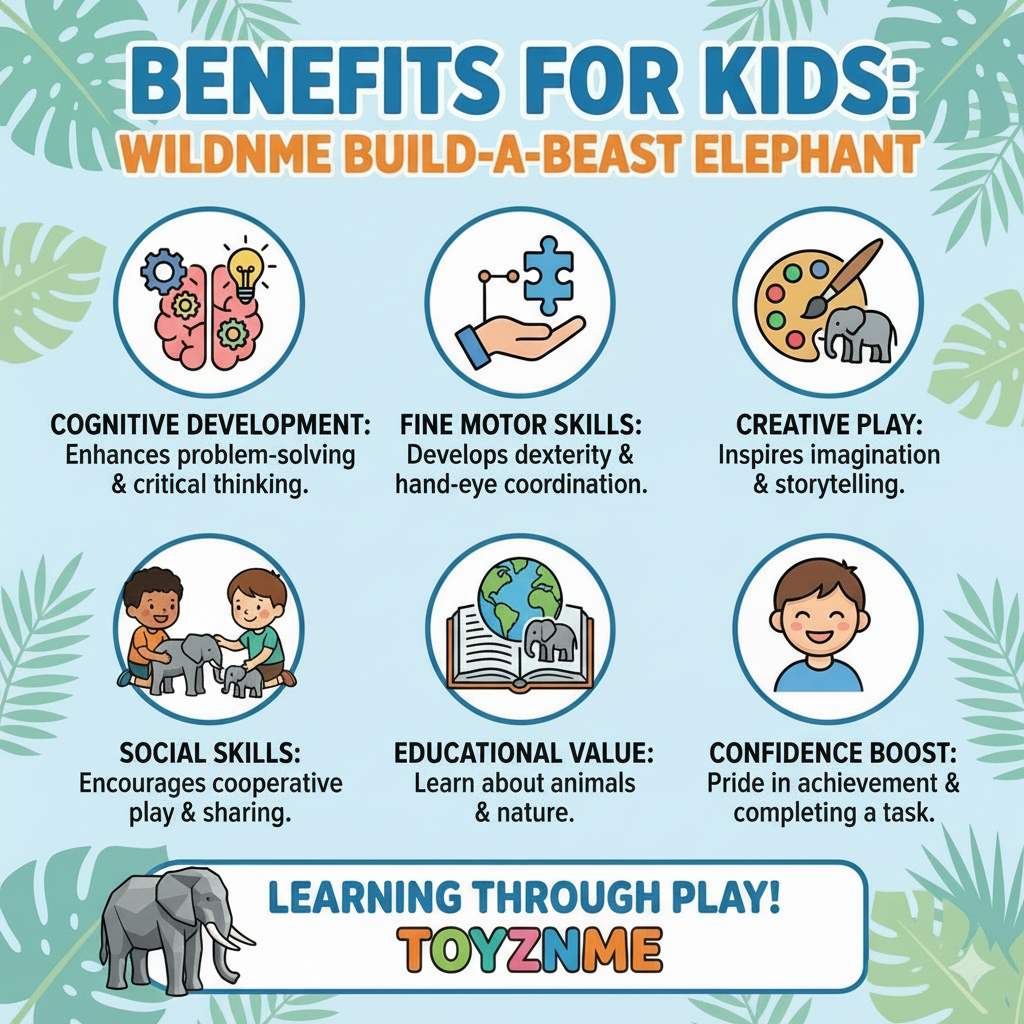 BENEFITS FOR KIDS:
WILDNME BUILD-A-BEAST ELEPHANT

COGNITIVE DEVELOPMENT:
Enhances problem-solving & critical thinking.

FINE MOTOR SKILLS:
Develops dexterity & hand-eye coordination.

CREATIVE PLAY:
Inspires imagination & storytelling.

SOCIAL SKILLS:
Encourages cooperative play & sharing.

EDUCATIONAL VALUE:
Learn about animals & nature.

CONFIDENCE BOOST:
Pride in achievement & completing a task.

LEARNING THROUGH PLAY!
TOYZNME